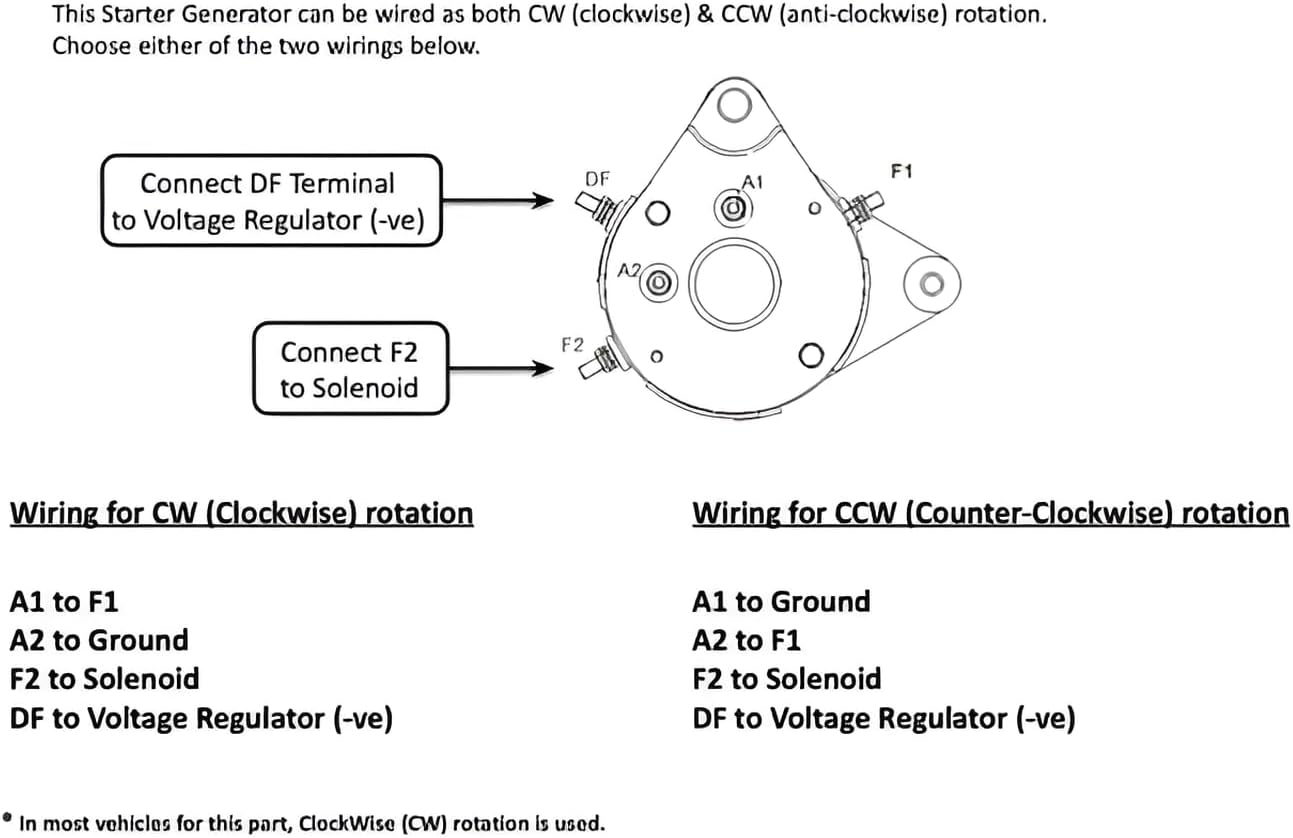 This Starter Generator can be wired as both CW (clockwise) & CCW (anti-clockwise) rotation. Choose either of the two wirings below.

Connect DF Terminal to Voltage Regulator (-ve)

Connect F2 to Solenoid

DF

A1

F1

A2

F2

Wiring for CW (Clockwise) rotation

A1 to F1
A2 to Ground
F2 to Solenoid
DF to Voltage Regulator (-ve)

Wiring for CCW (Counter-Clockwise) rotation

A1 to Ground
A2 to F1
F2 to Solenoid
DF to Voltage Regulator (-ve)

• In most vehicles for this part, ClockWise (CW) rotation is used.